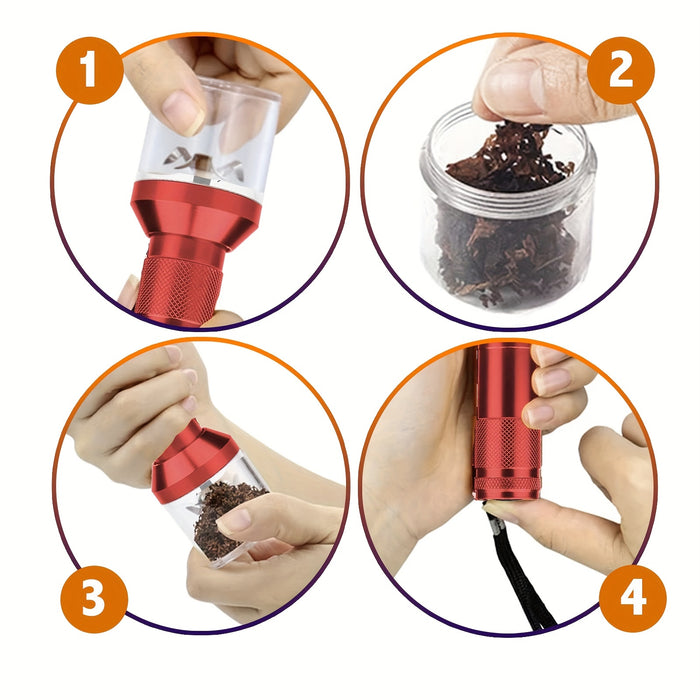 1

2

3

4