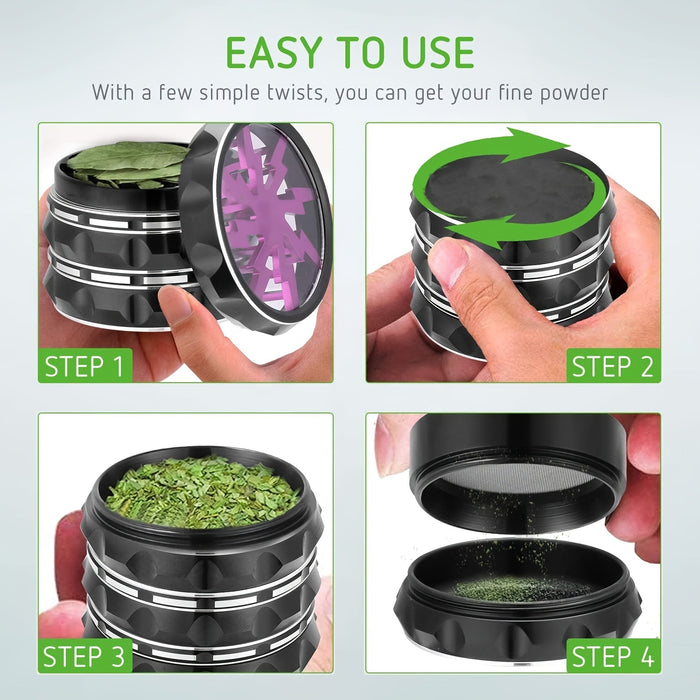 EASY TO USE
With a few simple twists, you can get your fine powder

STEP 1

STEP 2

STEP 3

STEP 4